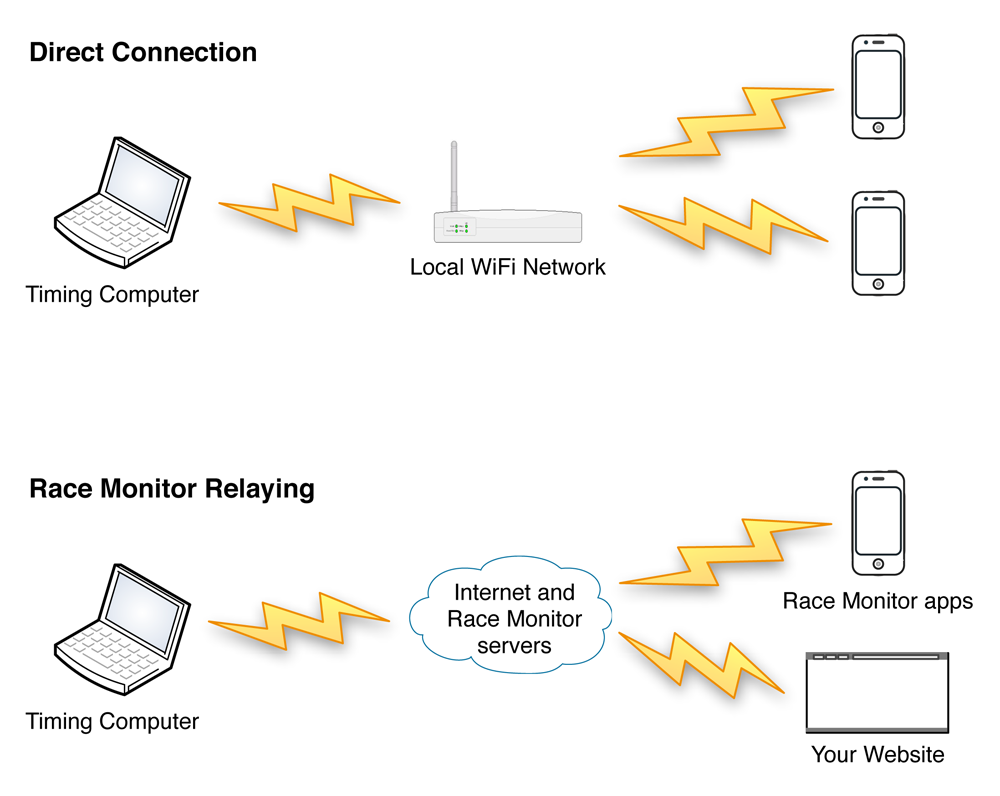 Direct Connection

Timing Computer

Local WiFi Network

Race Monitor Relaying

Timing Computer

Internet and Race Monitor servers

Race Monitor apps

Your Website